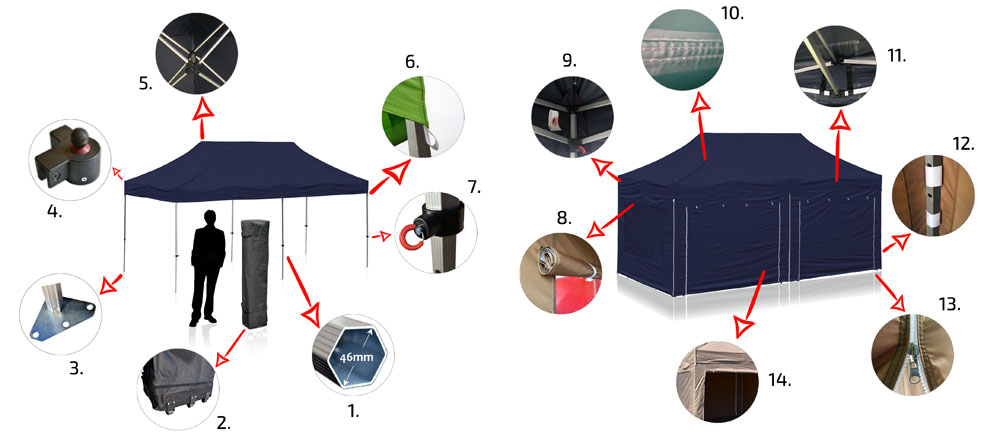 5.

6.

4.

7.

3.

2.

46mm

1.

10.

9.

11.

12.

8.

13.

14.