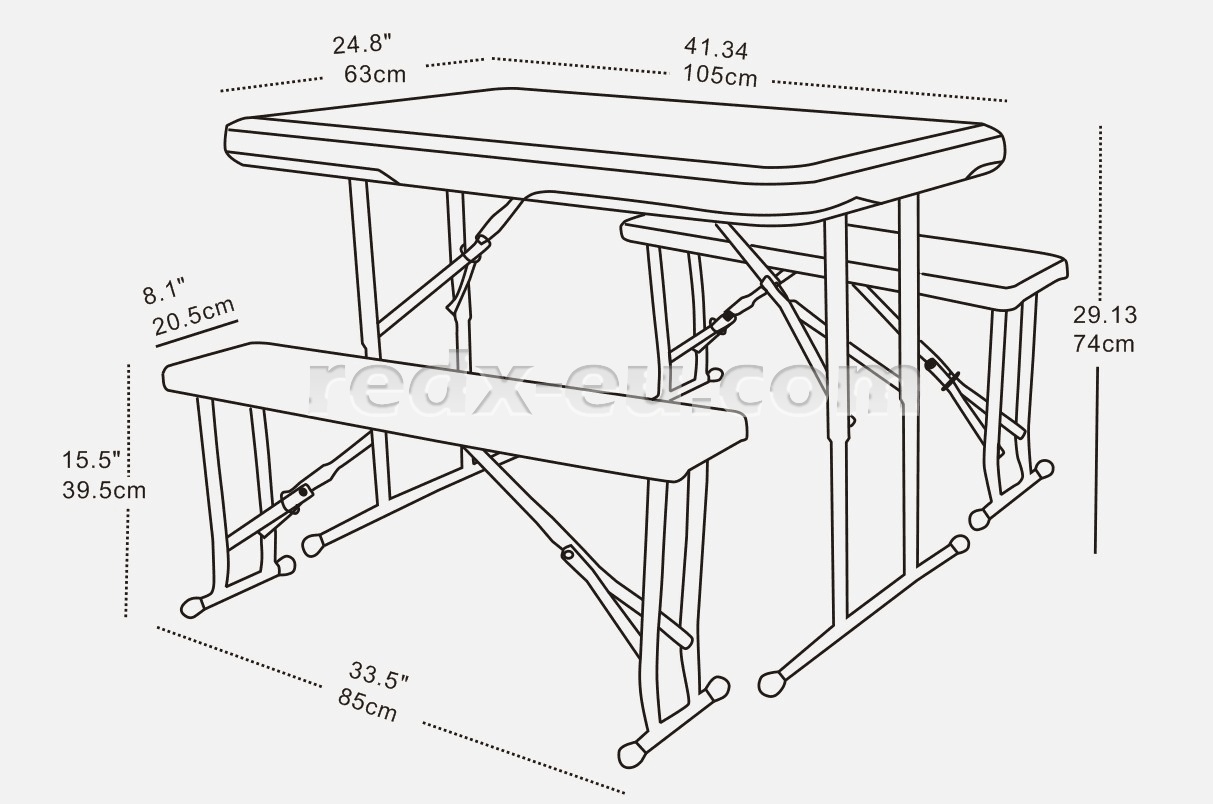 24.8"
63cm

41.34
105cm

8.1"
20.5cm

29.13
74cm

redx-eu.com

15.5"
39.5cm

33.5"
85cm